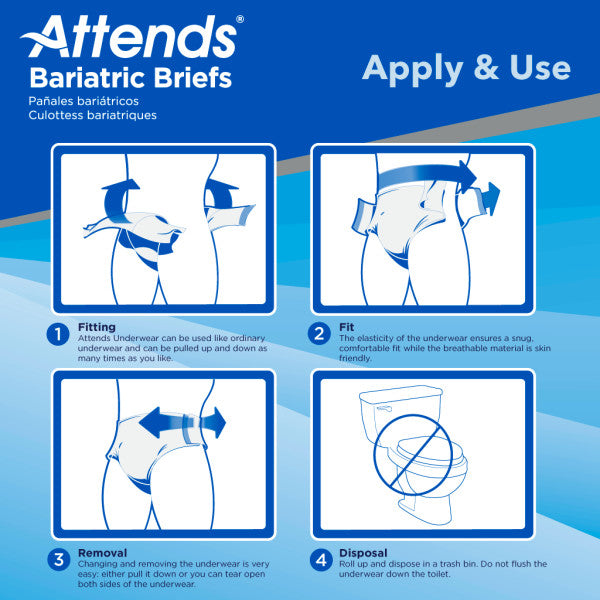 Attends®
Bariatric Briefs
Pañales bariátricos
Culottess bariatriques

Apply & Use

1 Fitting
Attends Underwear can be used like ordinary underwear and can be pulled up and down as many times as you like.

2 Fit
The elasticity of the underwear ensures a snug, comfortable fit while the breathable material is skin friendly.

3 Removal
Changing and removing the underwear is very easy: either pull it down or you can tear open both sides of the underwear.

4 Disposal
Roll up and dispose in a trash bin. Do not flush the underwear down the toilet.