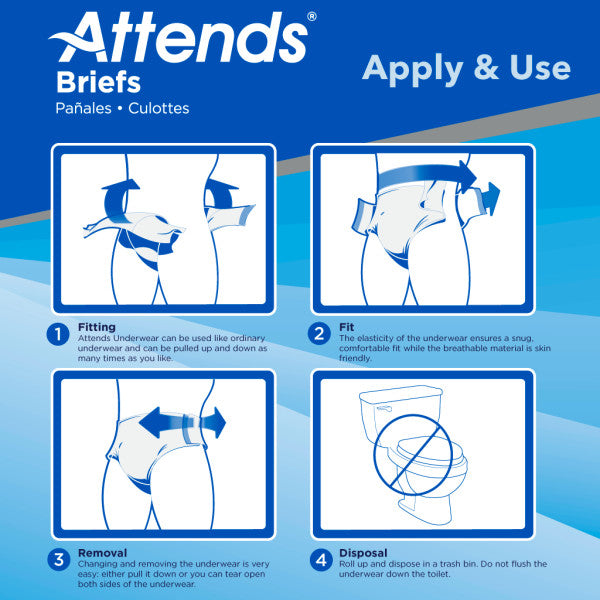 Attends®
Briefs
Pañales • Culottes

Apply & Use

1 Fitting
Attends Underwear can be used like ordinary underwear and can be pulled up and down as many times as you like.

2 Fit
The elasticity of the underwear ensures a snug, comfortable fit while the breathable material is skin friendly.

3 Removal
Changing and removing the underwear is very easy: either pull it down or you can tear open both sides of the underwear.

4 Disposal
Roll up and dispose in a trash bin. Do not flush the underwear down the toilet.