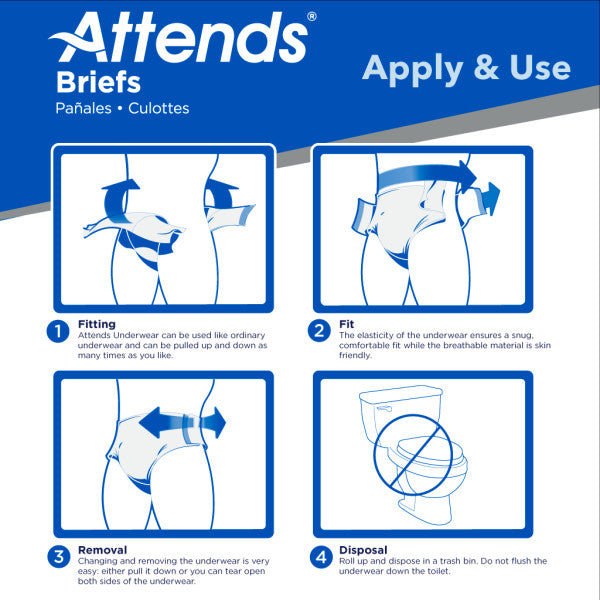 Attends®
Briefs
Pañales • Culottes

Apply & Use

1 Fitting
Attends Underwear can be used like ordinary underwear and can be pulled up and down as many times as you like.

2 Fit
The elasticity of the underwear ensures a snug, comfortable fit while the breathable material is skin friendly.

3 Removal
Changing and removing the underwear is very easy: either pull it down or you can tear open both sides of the underwear.

4 Disposal
Roll up and dispose in a trash bin. Do not flush the underwear down the toilet.